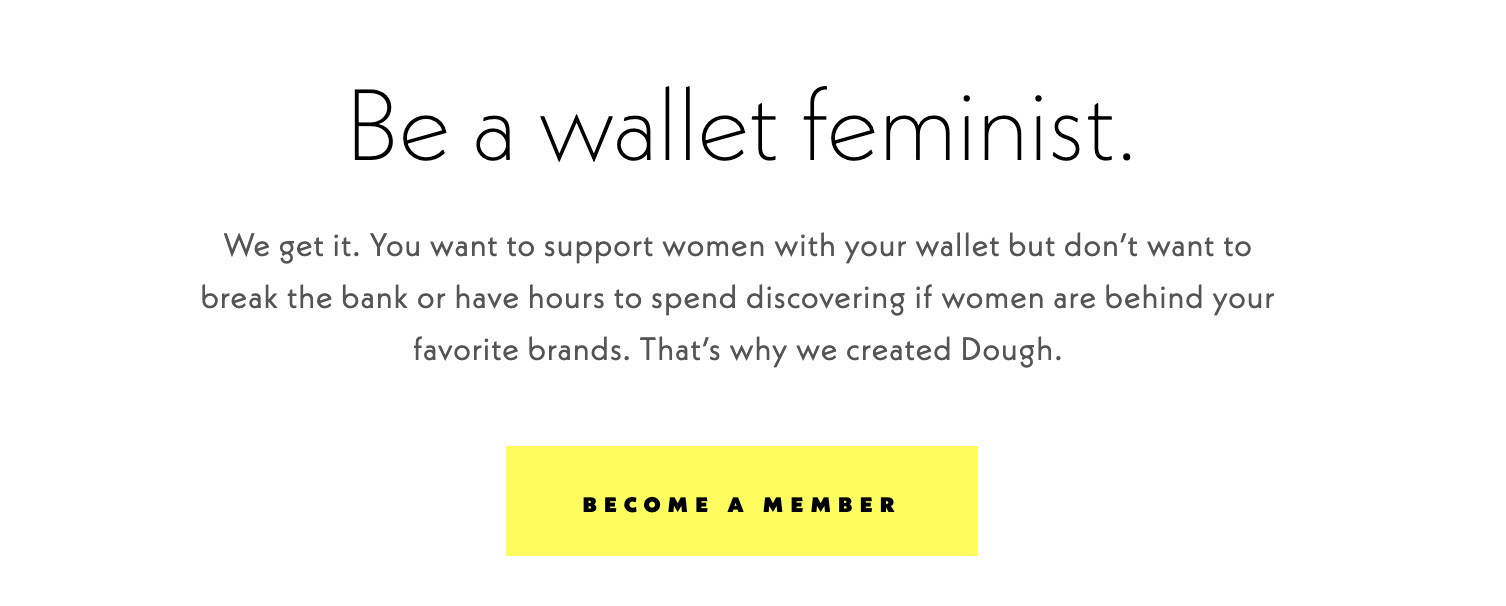 Be a wallet feminist.

We get it. You want to support women with your wallet but don't want to break the bank or have hours to spend discovering if women are behind your favorite brands. That's why we created Dough.

BECOME A MEMBER